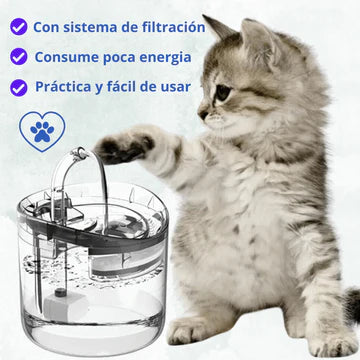 Con sistema de filtración
Consume poca energia
Práctica y fácil de usar