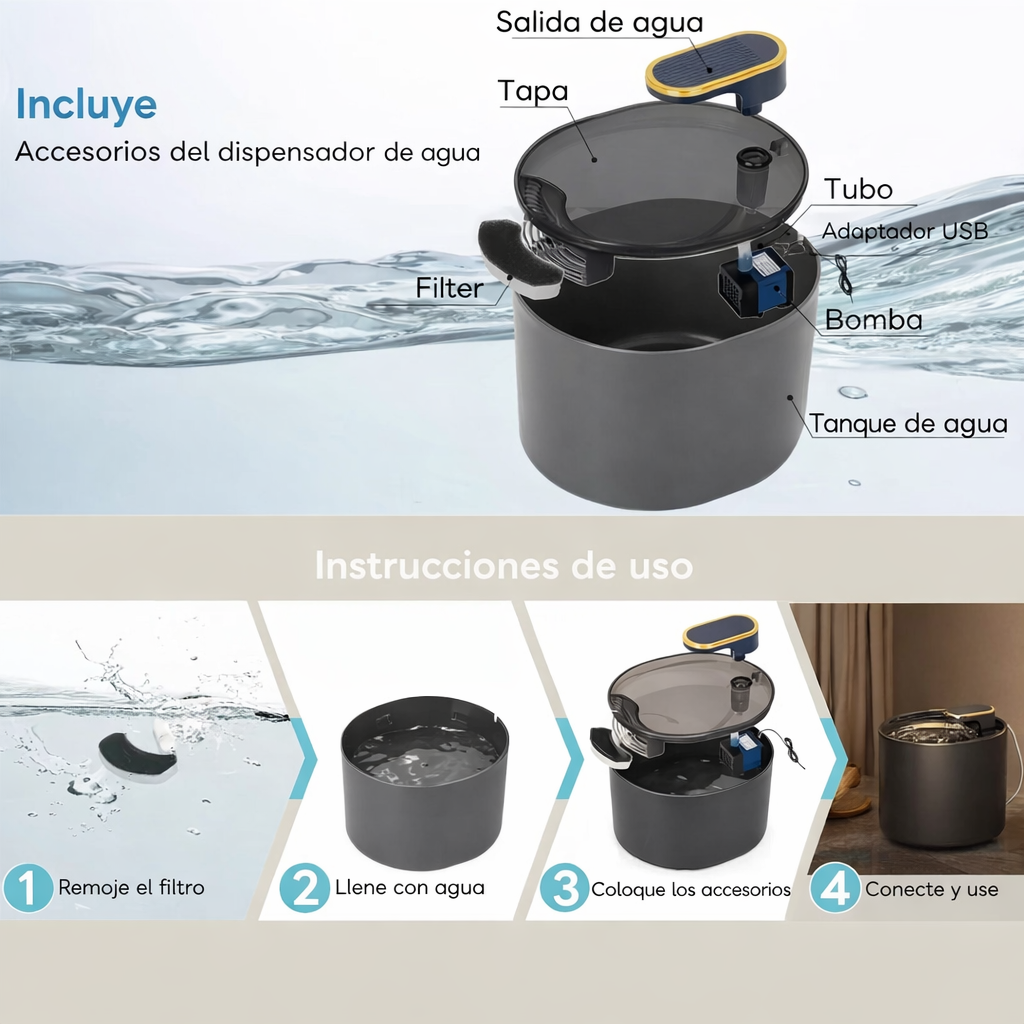 Incluye
Accesorios del dispensador de agua

Salida de agua
Tapa
Tubo
Adaptador USB
Filter
Bomba
Tanque de agua

Instrucciones de uso

1 Remoje el filtro
2 Llene con agua
3 Coloque los accesorios
4 Conecte y use