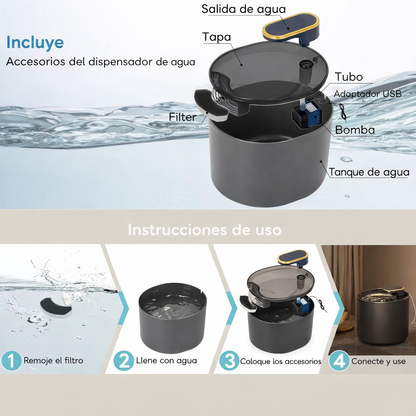 Incluye
Accesorios del dispensador de agua

Salida de agua
Tapa
Tubo
Adaptador USB
Filter
Bomba
Tanque de agua

Instrucciones de uso

1 Remoje el filtro
2 Llene con agua
3 Coloque los accesorios
4 Conecte y use