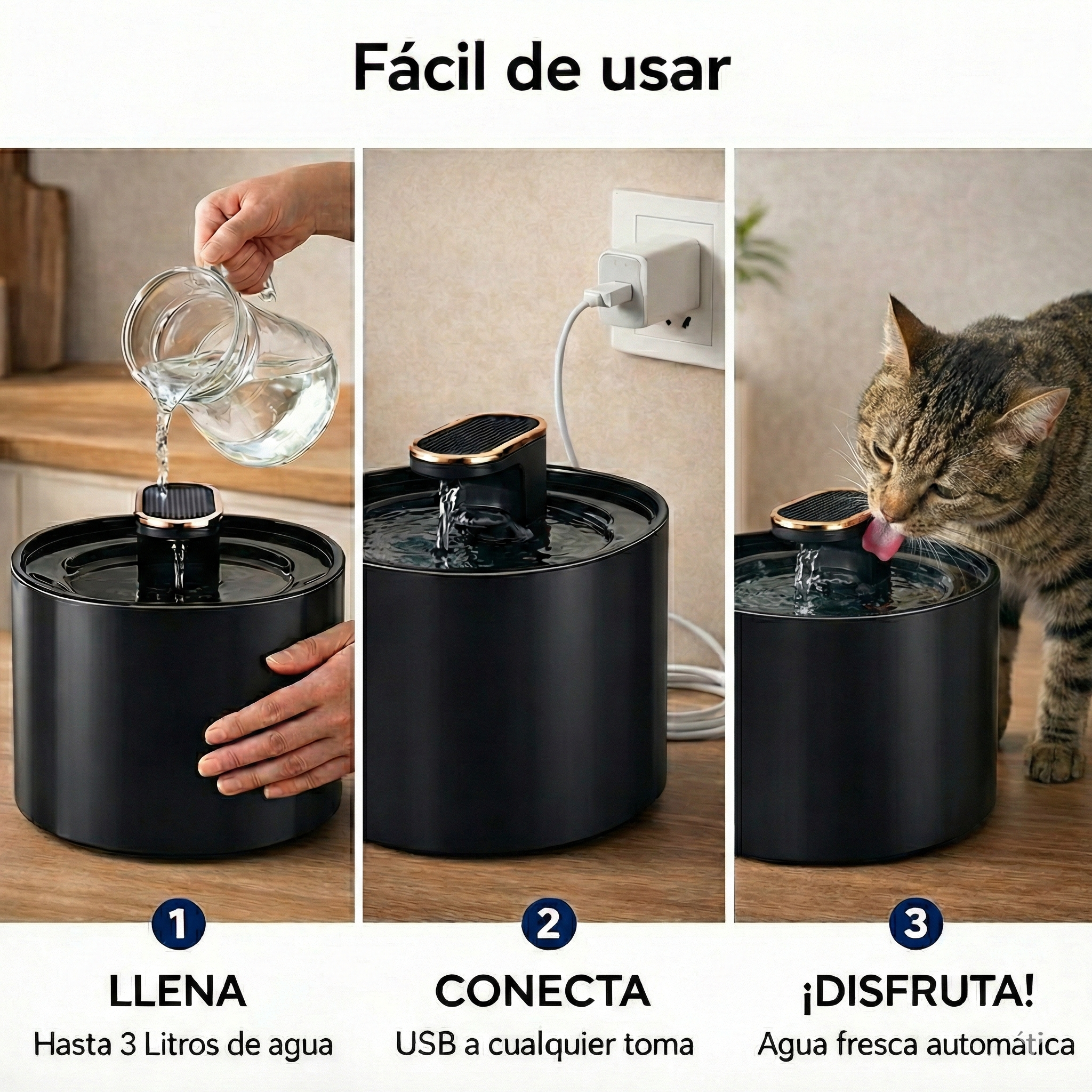 Fácil de usar

1

LLENA

Hasta 3 Litros de agua

2

CONECTA

USB a cualquier toma

3

¡DISFRUTA!

Agua fresca automática