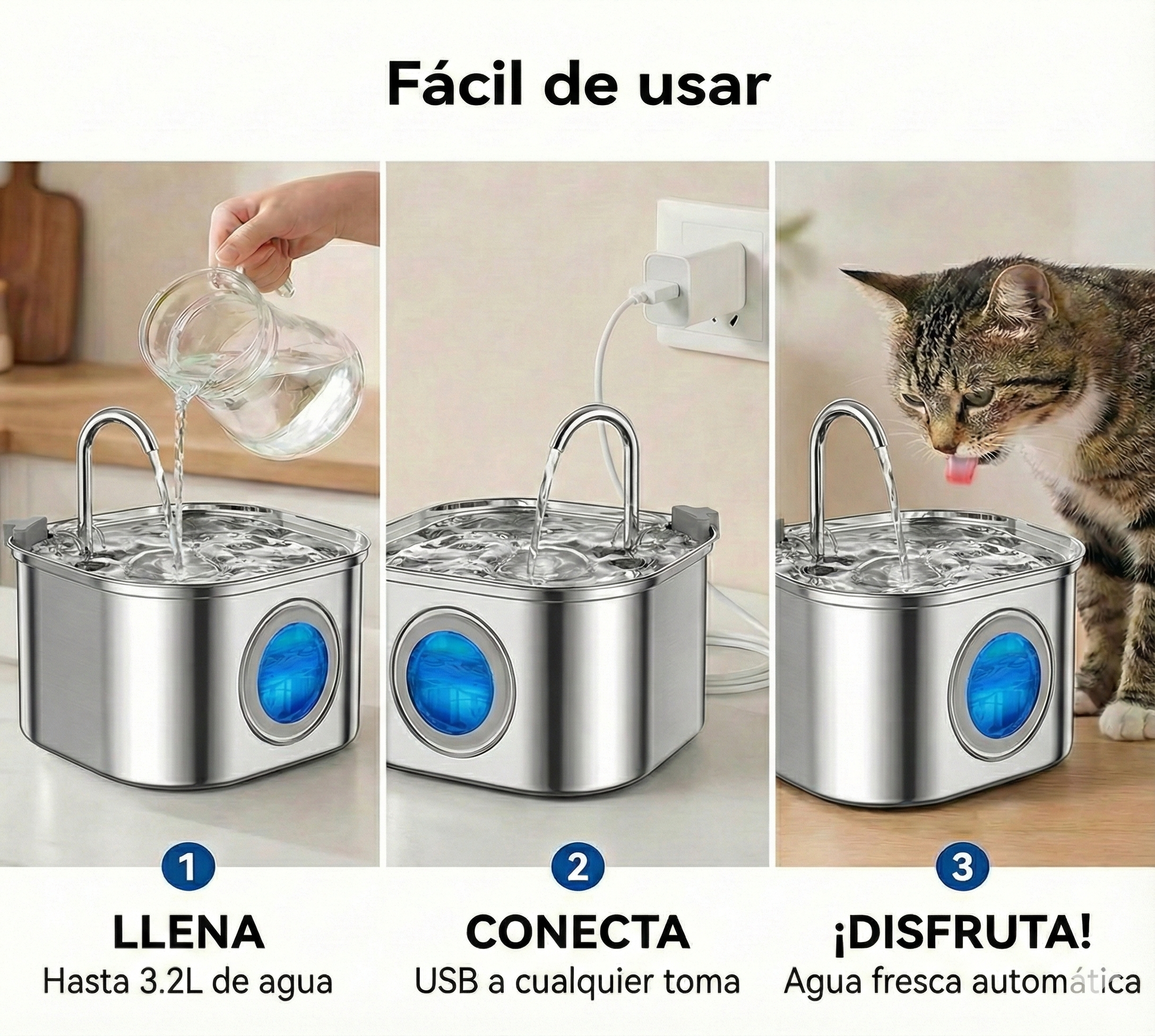 Fácil de usar

1

LLENA

Hasta 3.2L de agua

2

CONECTA

USB a cualquier toma

3

¡DISFRUTA!

Agua fresca automática